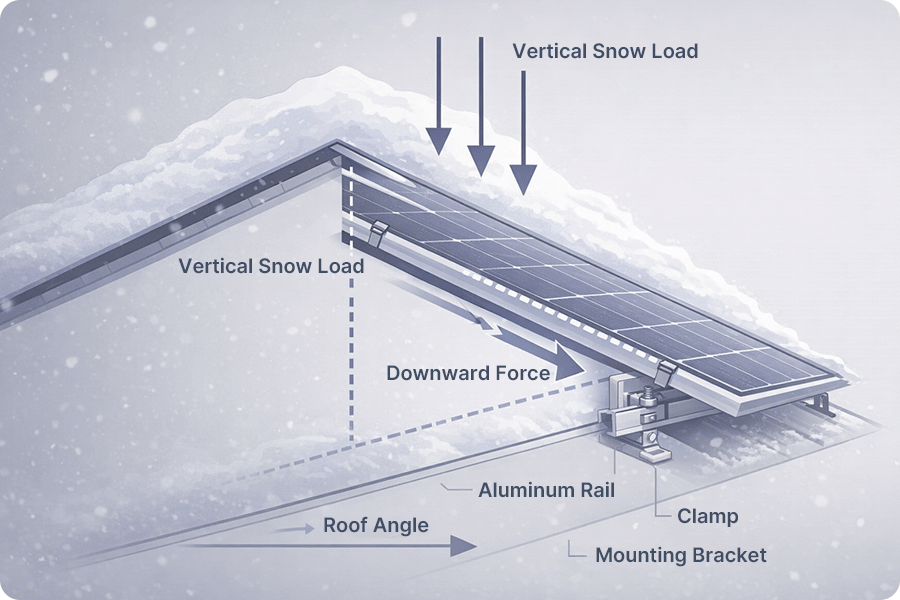 Vertical Snow Load

Vertical Snow Load

Downward Force

Aluminum Rail

Clamp

Roof Angle

Mounting Bracket